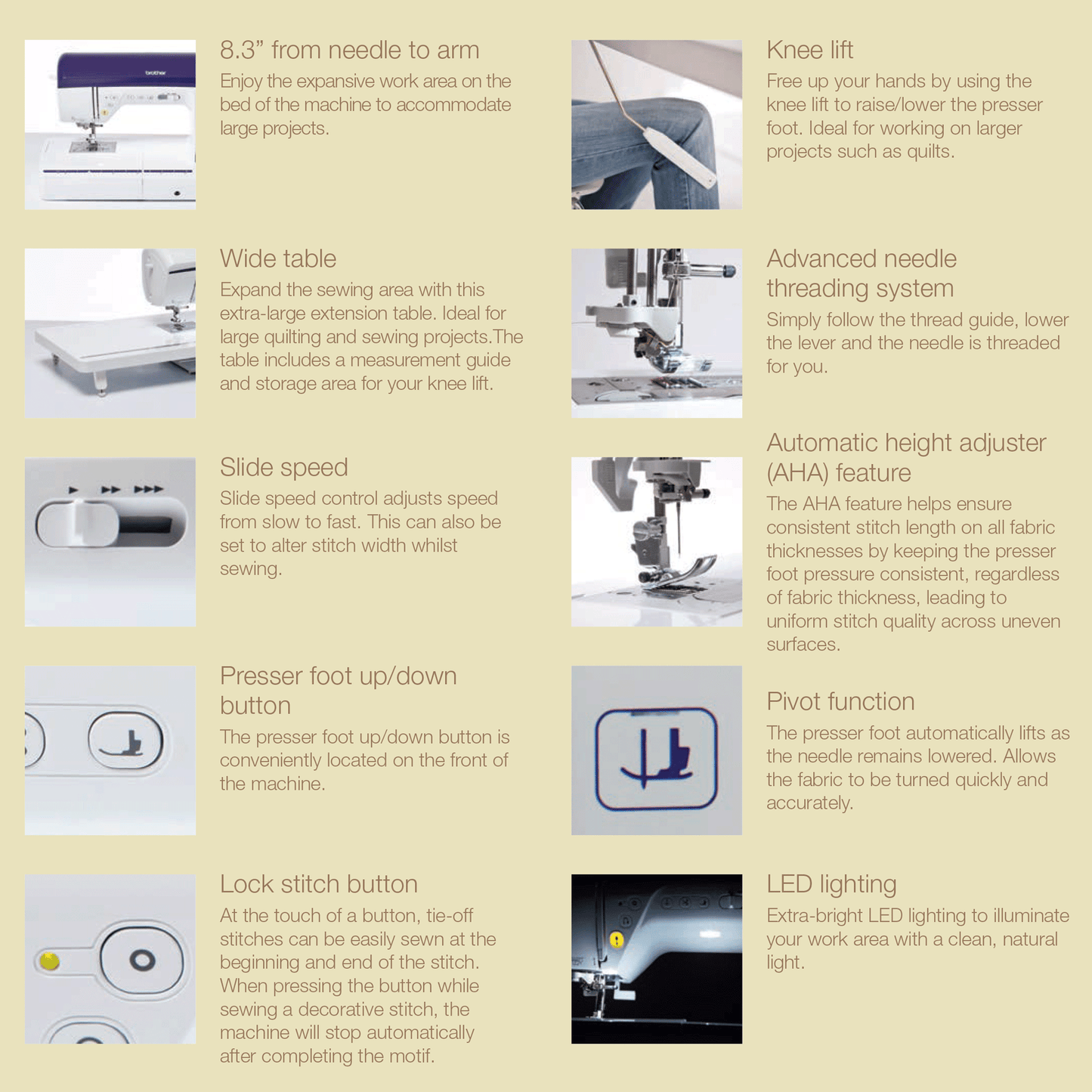 brother

8.3” from needle to arm
Enjoy the expansive work area on the bed of the machine to accommodate large projects.

Wide table
Expand the sewing area with this extra-large extension table. Ideal for large quilting and sewing projects.The table includes a measurement guide and storage area for your knee lift.

Slide speed
Slide speed control adjusts speed from slow to fast. This can also be set to alter stitch width whilst sewing.

Presser foot up/down button
The presser foot up/down button is conveniently located on the front of the machine.

Lock stitch button
At the touch of a button, tie-off stitches can be easily sewn at the beginning and end of the stitch. When pressing the button while sewing a decorative stitch, the machine will stop automatically after completing the motif.

Knee lift
Free up your hands by using the knee lift to raise/lower the presser foot. Ideal for working on larger projects such as quilts.

Advanced needle threading system
Simply follow the thread guide, lower the lever and the needle is threaded for you.

Automatic height adjuster (AHA) feature
The AHA feature helps ensure consistent stitch length on all fabric thicknesses by keeping the presser foot pressure consistent, regardless of fabric thickness, leading to uniform stitch quality across uneven surfaces.

Pivot function
The presser foot automatically lifts as the needle remains lowered. Allows the fabric to be turned quickly and accurately.

LED lighting
Extra-bright LED lighting to illuminate your work area with a clean, natural light.